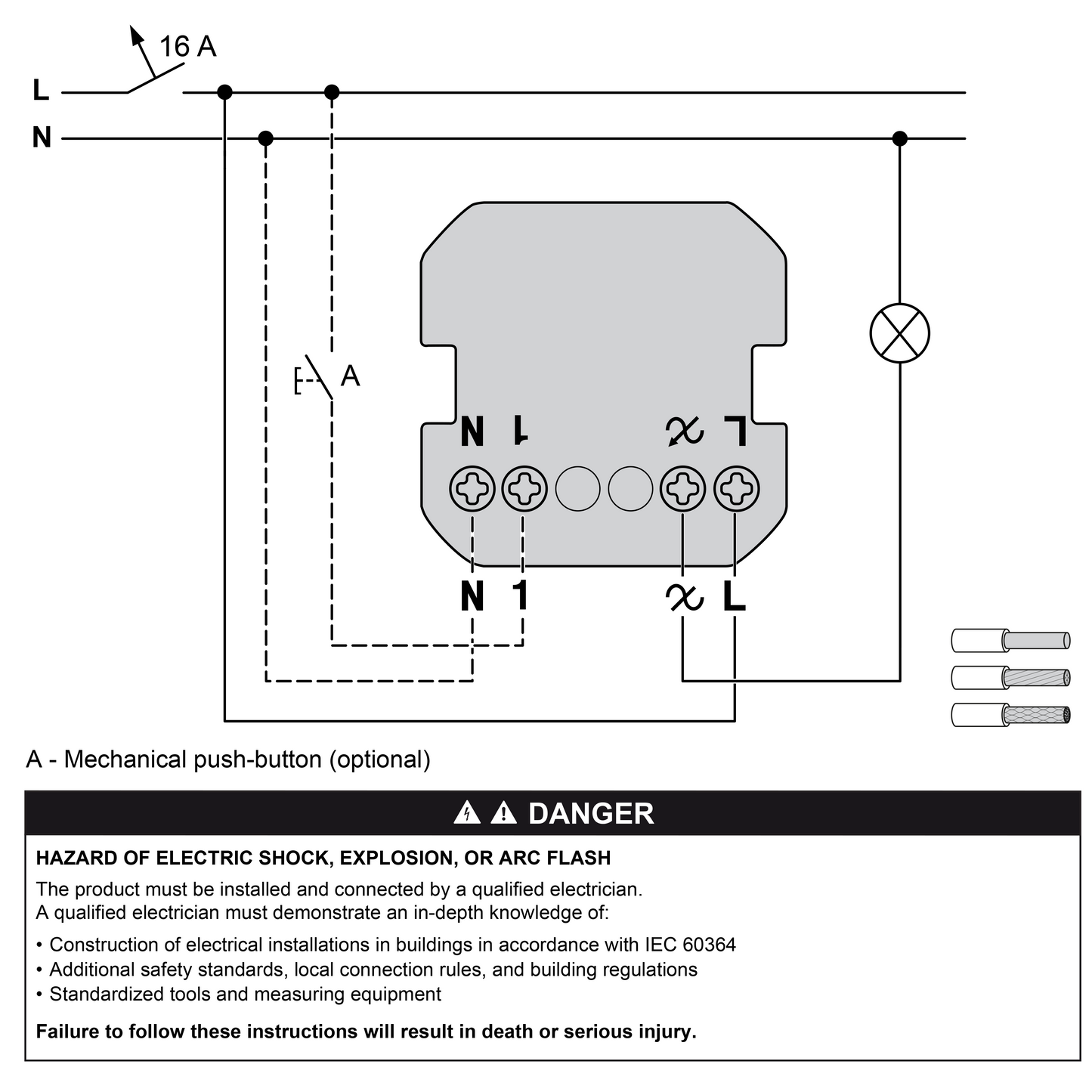 16 A

L

N

A

N 1 L

N 1 L

A - Mechanical push-button (optional)

DANGER

HAZARD OF ELECTRIC SHOCK, EXPLOSION, OR ARC FLASH

The product must be installed and connected by a qualified electrician.
A qualified electrician must demonstrate an in-depth knowledge of:

• Construction of electrical installations in buildings in accordance with IEC 60364
• Additional safety standards, local connection rules, and building regulations
• Standardized tools and measuring equipment

Failure to follow these instructions will result in death or serious injury.