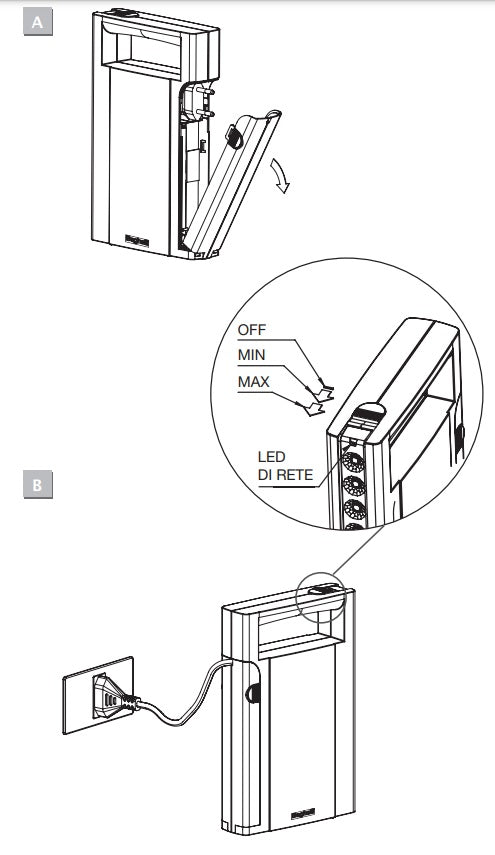 A

OFF
MIN
MAX
LED DI RETE

B