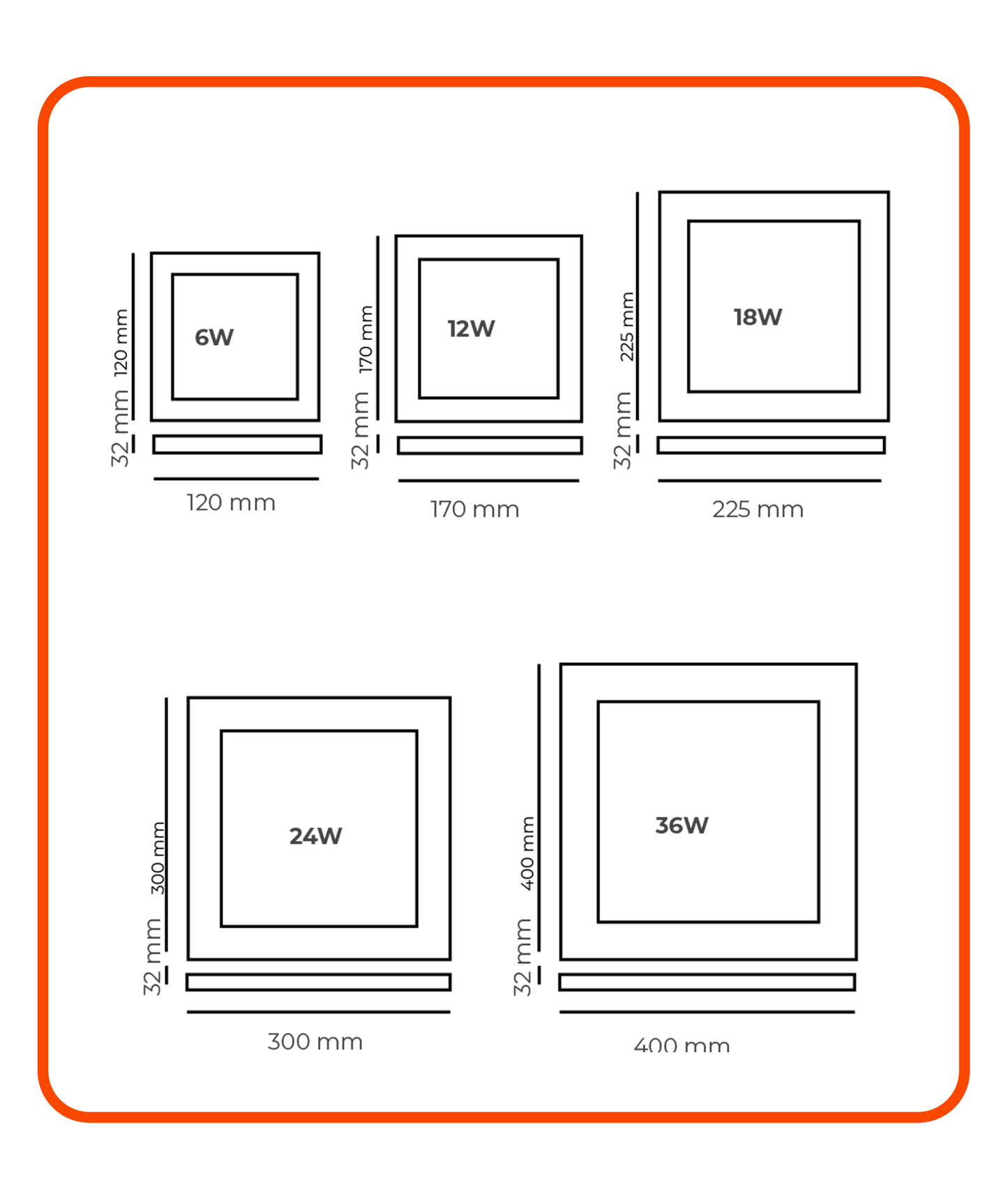 120 mm
6W
32 mm
120 mm

170 mm
12W
32 mm
170 mm

225 mm
18W
32 mm
225 mm

300 mm
24W
32 mm
300 mm

400 mm
36W
32 mm
400 mm