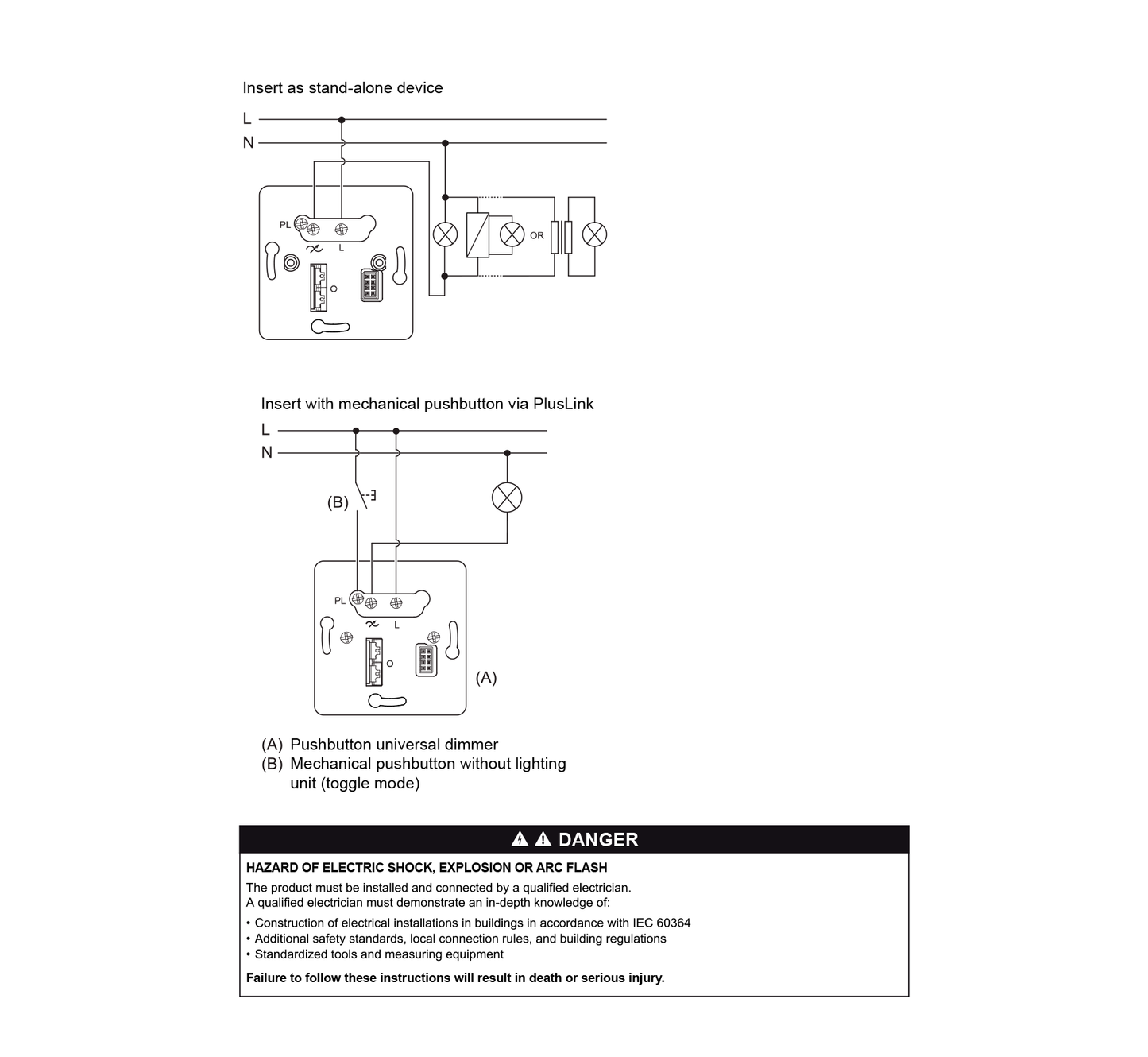 Insert as stand-alone device

L
N
PL
L
OR

Insert with mechanical pushbutton via PlusLink

L
N
(B)
PL
L
(A)

(A) Pushbutton universal dimmer
(B) Mechanical pushbutton without lighting unit (toggle mode)

DANGER

HAZARD OF ELECTRIC SHOCK, EXPLOSION OR ARC FLASH

The product must be installed and connected by a qualified electrician.
A qualified electrician must demonstrate an in-depth knowledge of:

• Construction of electrical installations in buildings in accordance with IEC 60364
• Additional safety standards, local connection rules, and building regulations
• Standardized tools and measuring equipment

Failure to follow these instructions will result in death or serious injury.