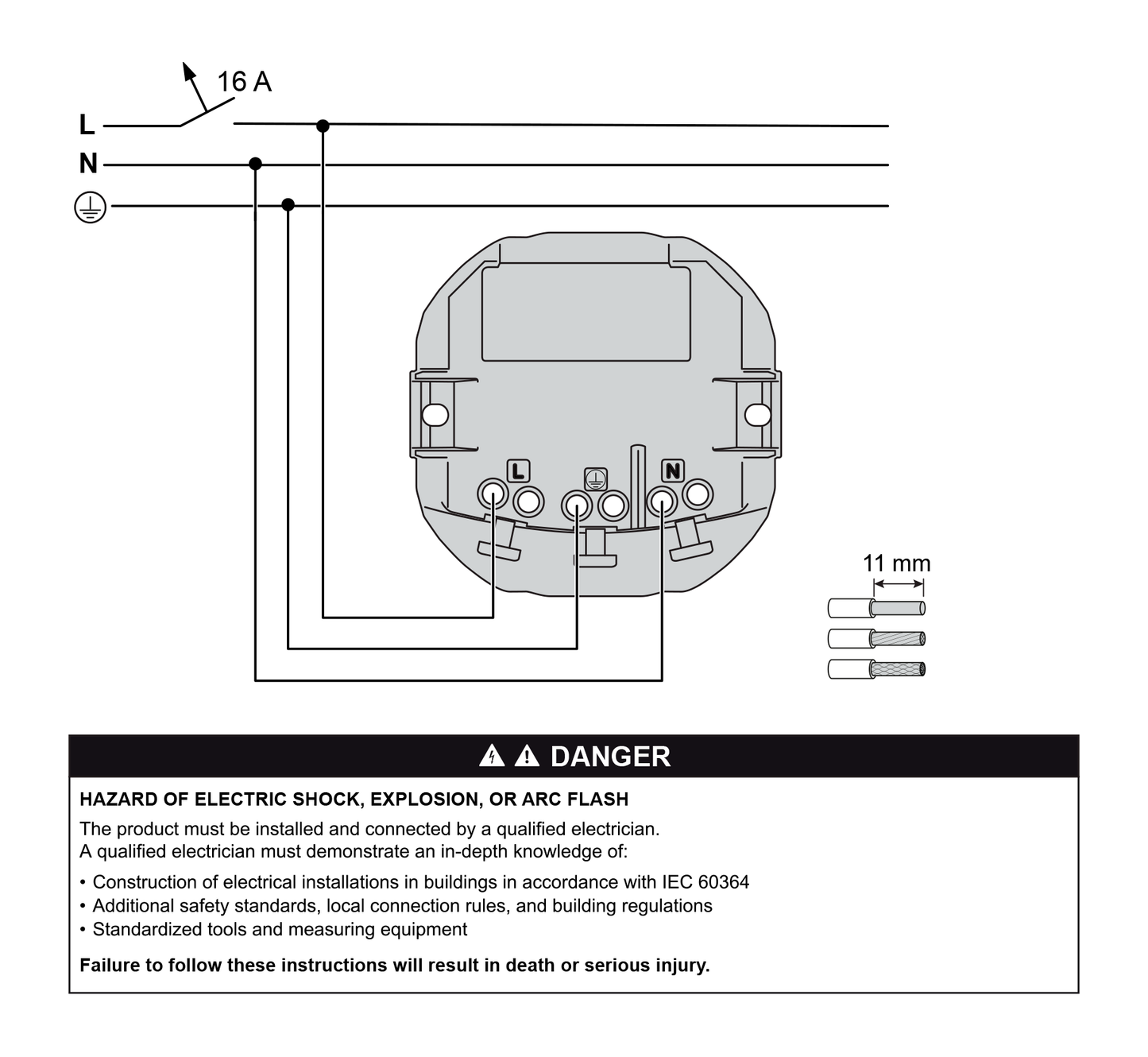 16 A

L

N

L

N

11 mm

DANGER

HAZARD OF ELECTRIC SHOCK, EXPLOSION, OR ARC FLASH

The product must be installed and connected by a qualified electrician.
A qualified electrician must demonstrate an in-depth knowledge of:

• Construction of electrical installations in buildings in accordance with IEC 60364
• Additional safety standards, local connection rules, and building regulations
• Standardized tools and measuring equipment

Failure to follow these instructions will result in death or serious injury.